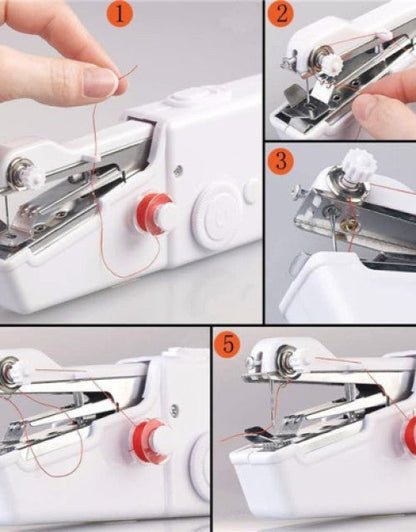 1

2

3

5